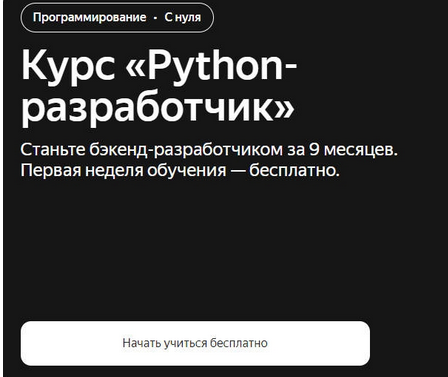 Программирование · С нуля

Курс «Python-разработчик»

Станьте бэкенд-разработчиком за 9 месяцев. Первая неделя обучения — бесплатно.

Начать учиться бесплатно